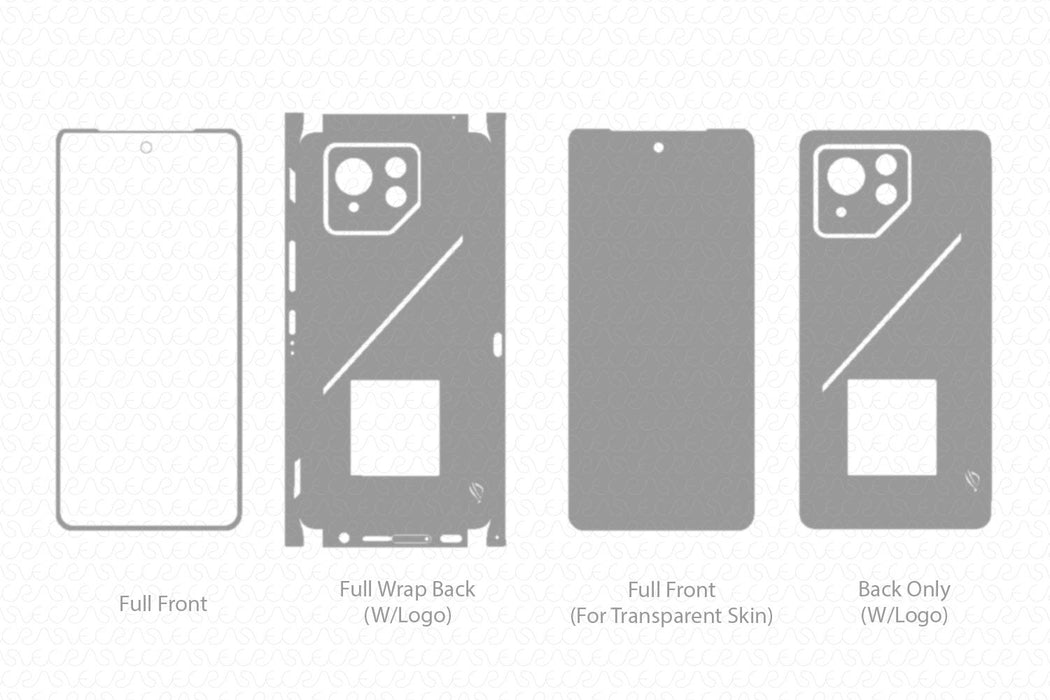 Full Front

Full Wrap Back
(W/Logo)

Full Front
(For Transparent Skin)

Back Only
(W/Logo)