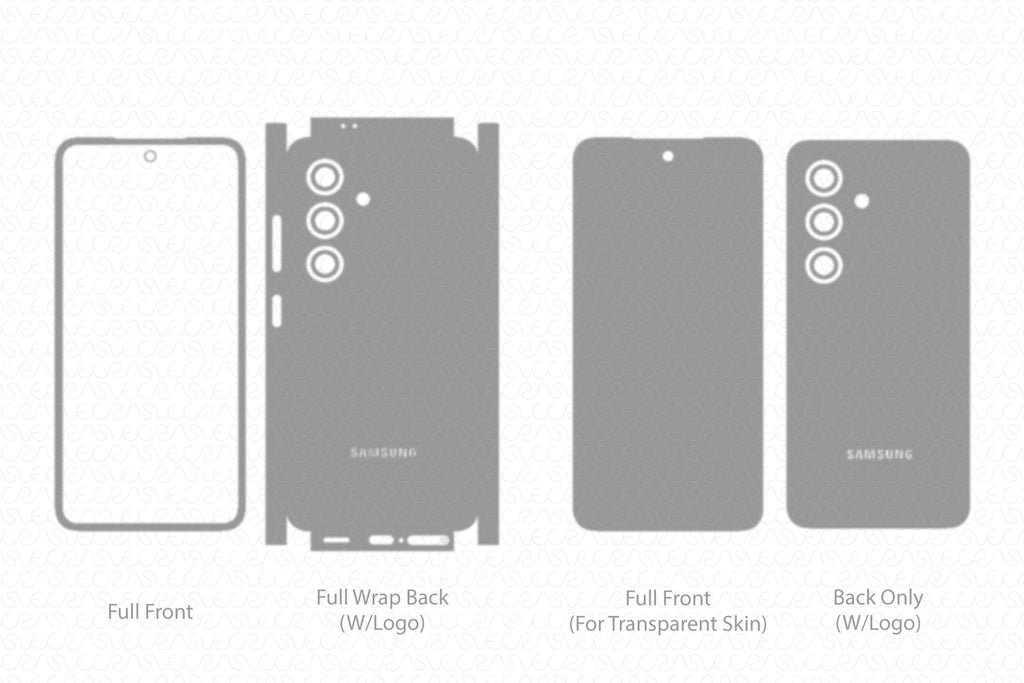 SAMSUNG

SAMSUNG

Full Front

Full Wrap Back
(W/Logo)

Full Front
(For Transparent Skin)

Back Only
(W/Logo)