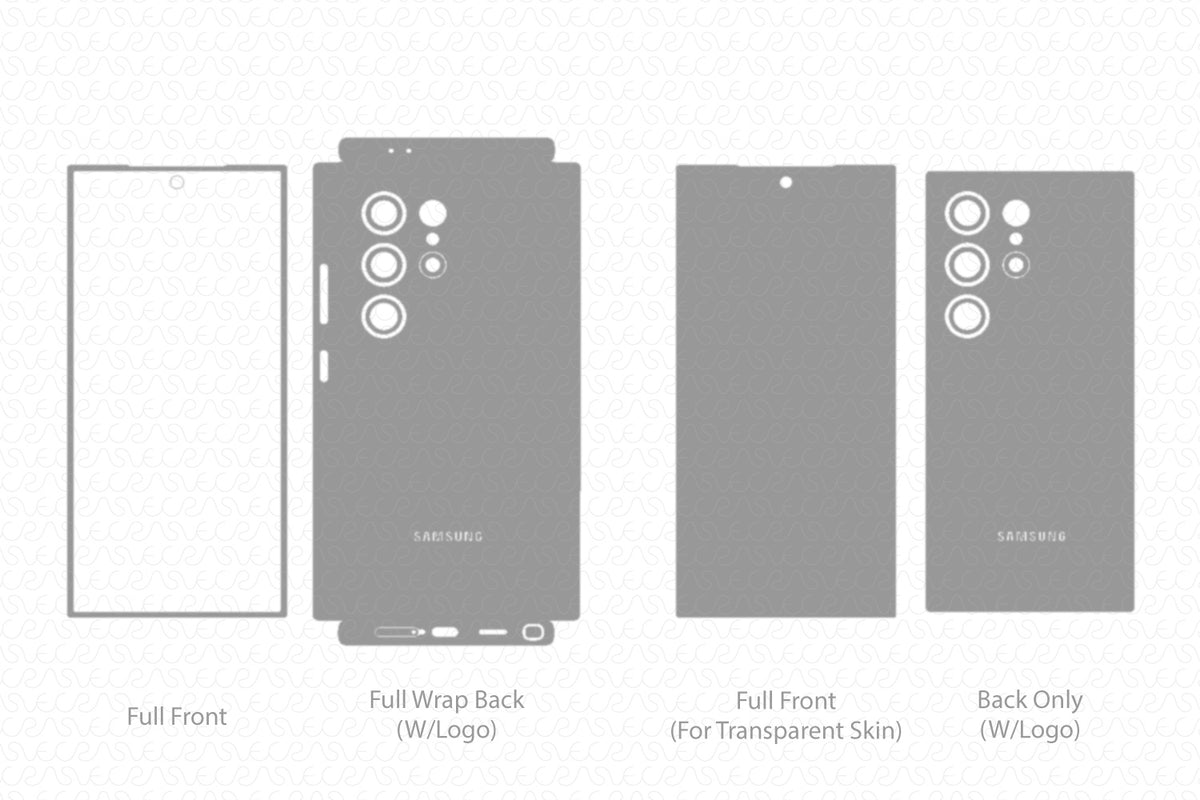 SAMSUNG

SAMSUNG

Full Front

Full Wrap Back
(W/Logo)

Full Front
(For Transparent Skin)

Back Only
(W/Logo)