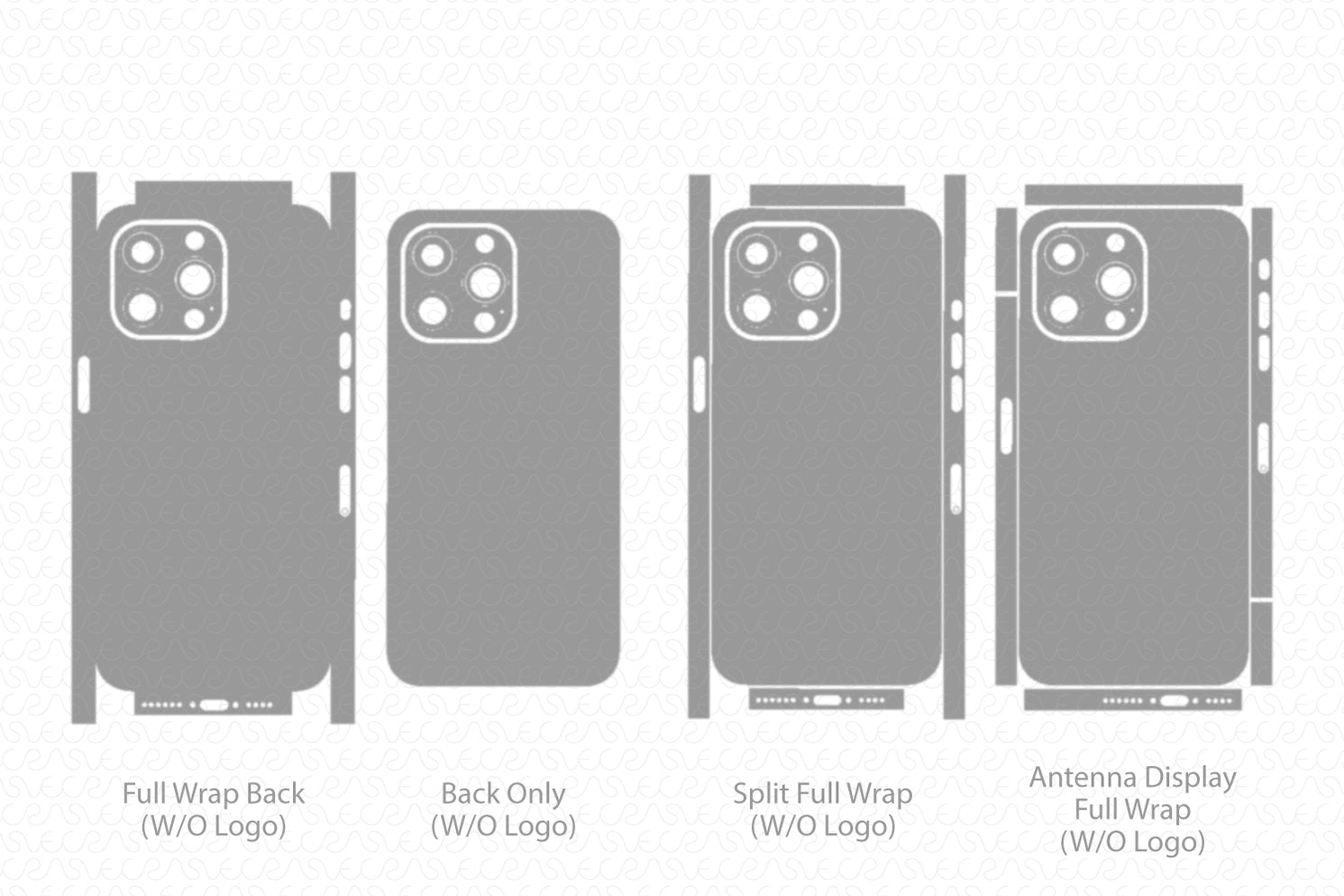 Full Wrap Back
(W/O Logo)

Back Only
(W/O Logo)

Split Full Wrap
(W/O Logo)

Antenna Display
Full Wrap
(W/O Logo)