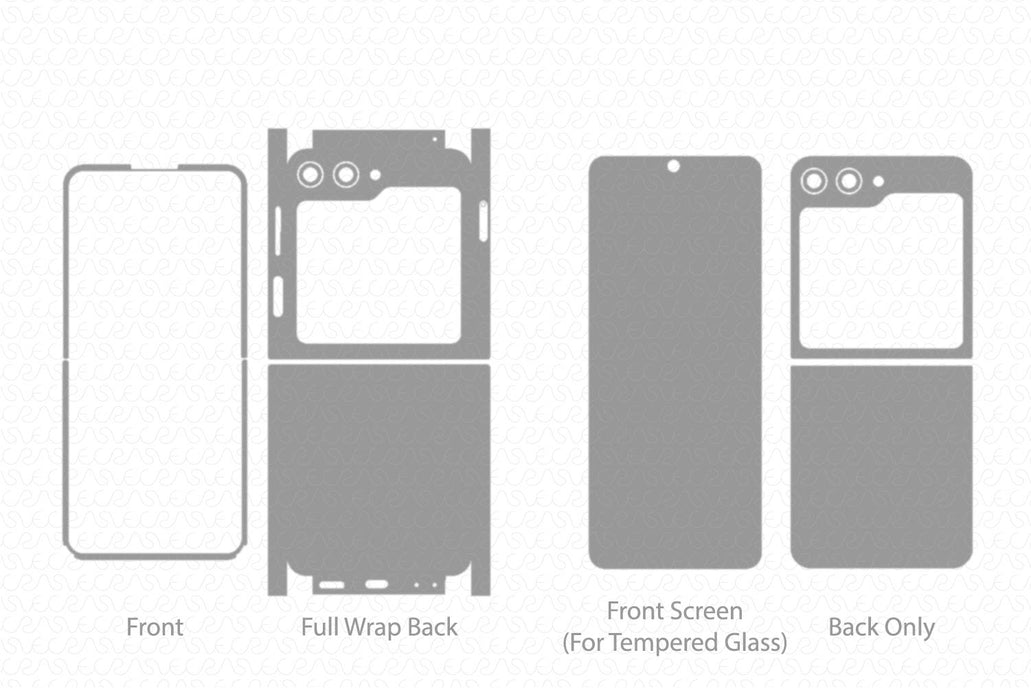 Front

Full Wrap Back

Front Screen
(For Tempered Glass)

Back Only