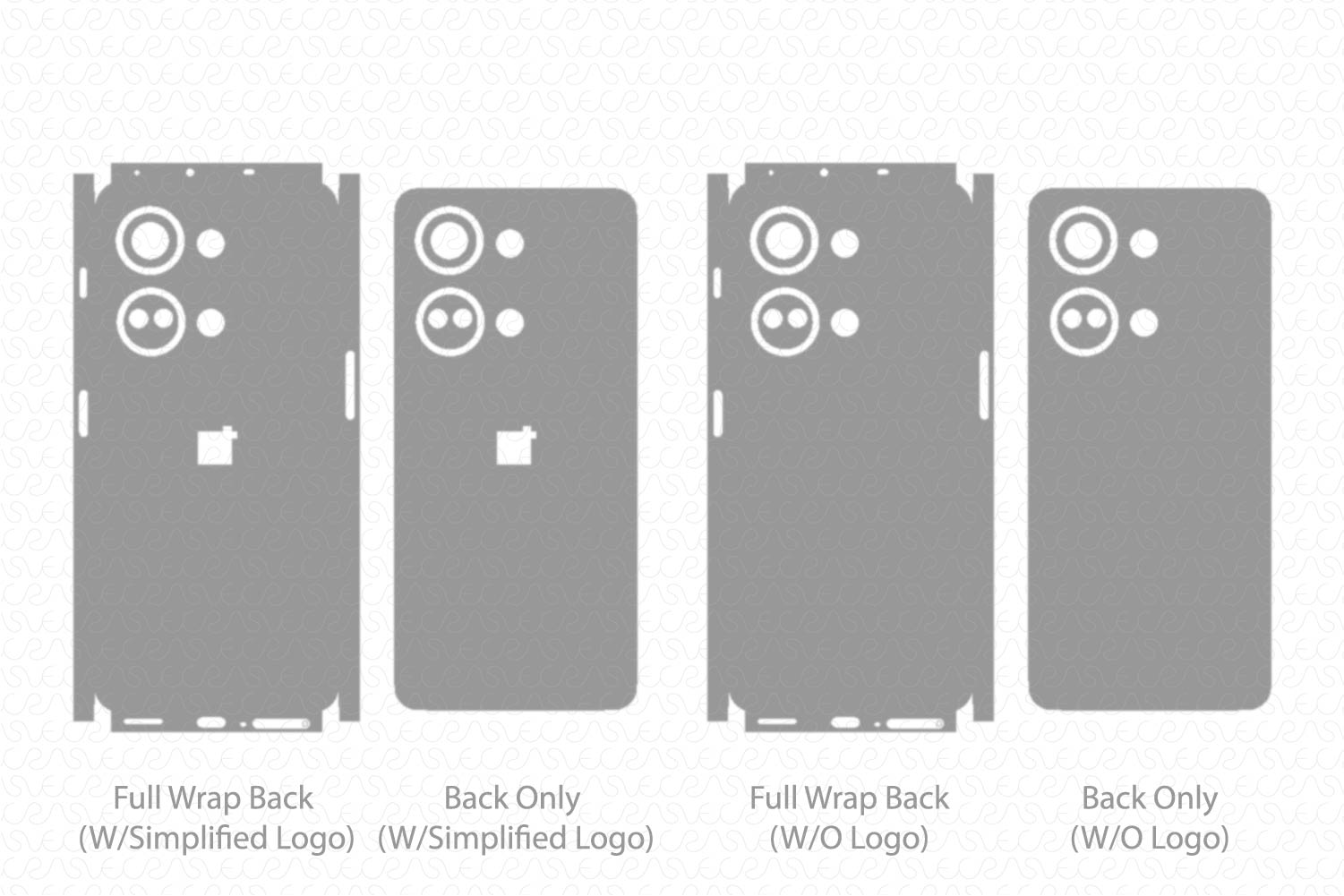 Full Wrap Back
(W/Simplified Logo)

Back Only
(W/Simplified Logo)

Full Wrap Back
(W/O Logo)

Back Only
(W/O Logo)