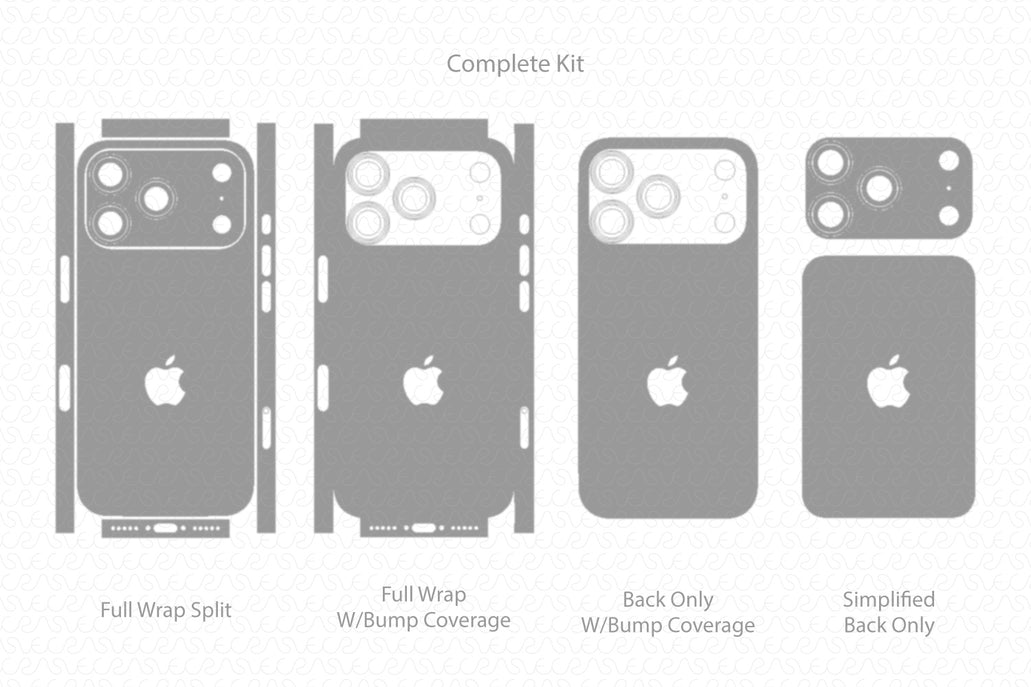 Complete Kit

Full Wrap Split

Full Wrap
W/Bump Coverage

Back Only
W/Bump Coverage

Simplified
Back Only