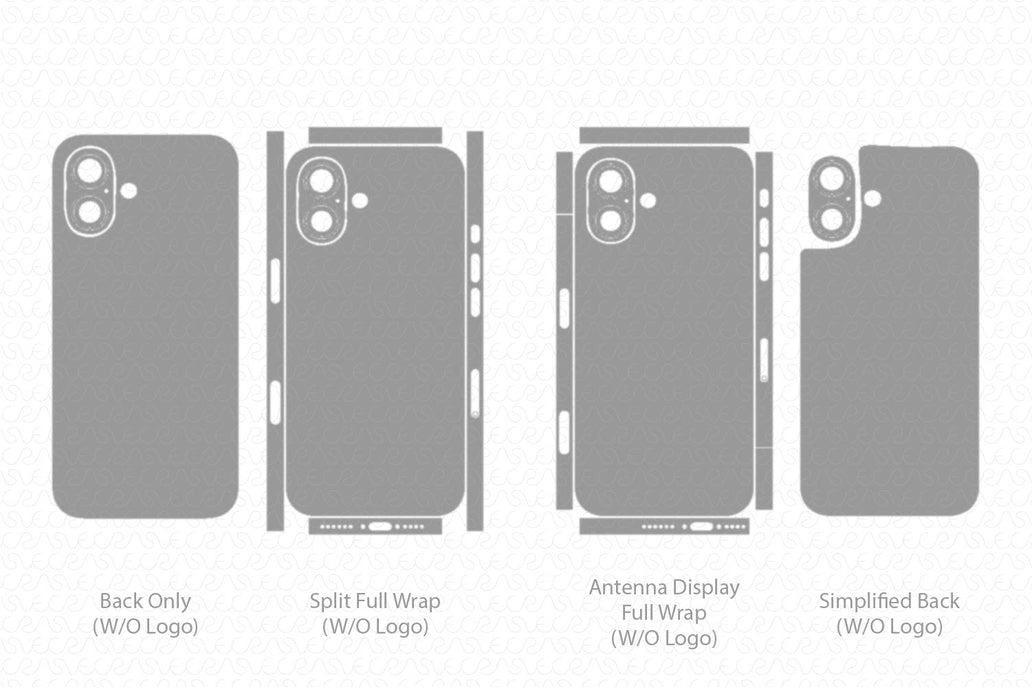 Back Only
(W/O Logo)

Split Full Wrap
(W/O Logo)

Antenna Display
Full Wrap
(W/O Logo)

Simplified Back
(W/O Logo)