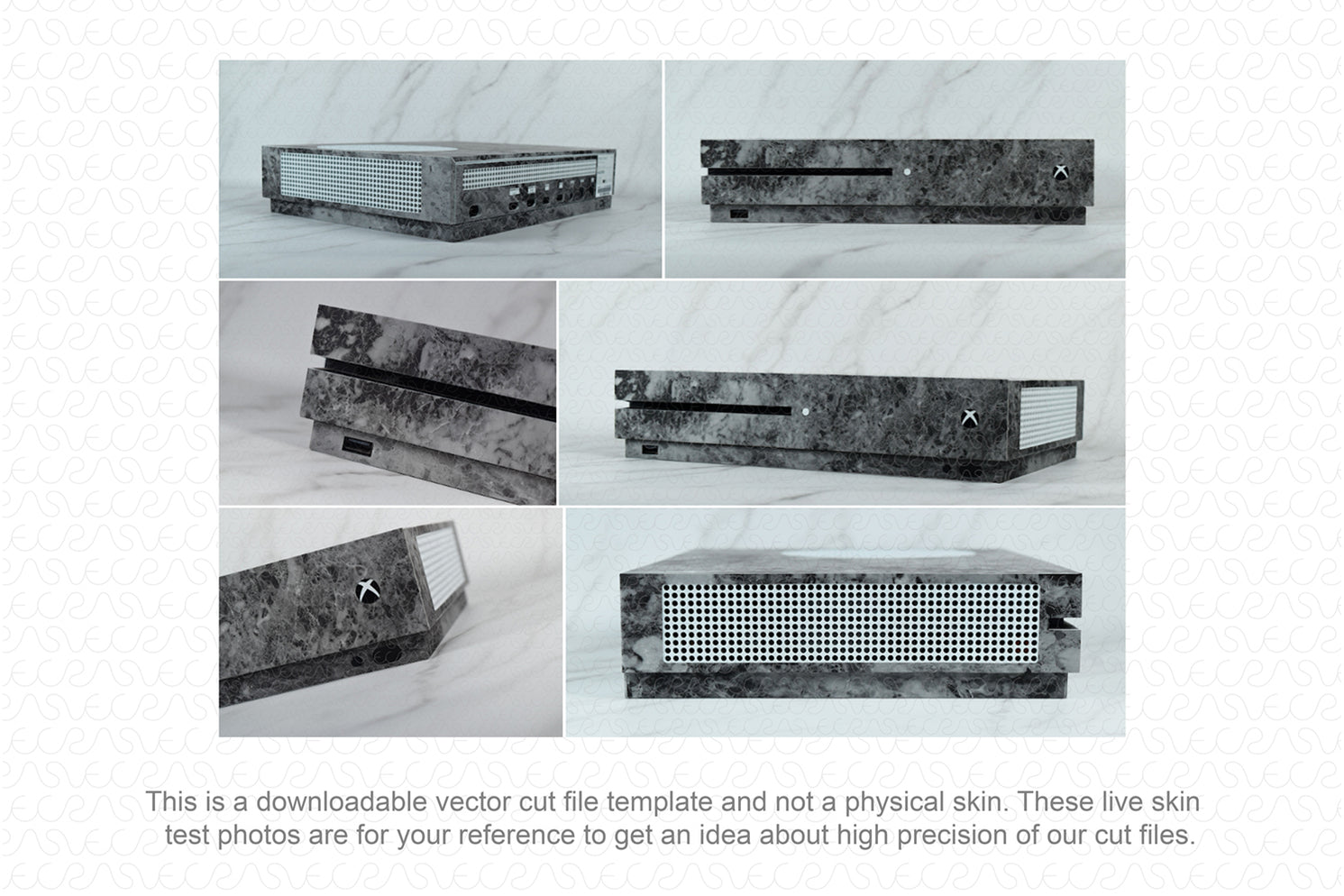 This is a downloadable vector cut file template and not a physical skin. These live skin test photos are for your reference to get an idea about high precision of our cut files.