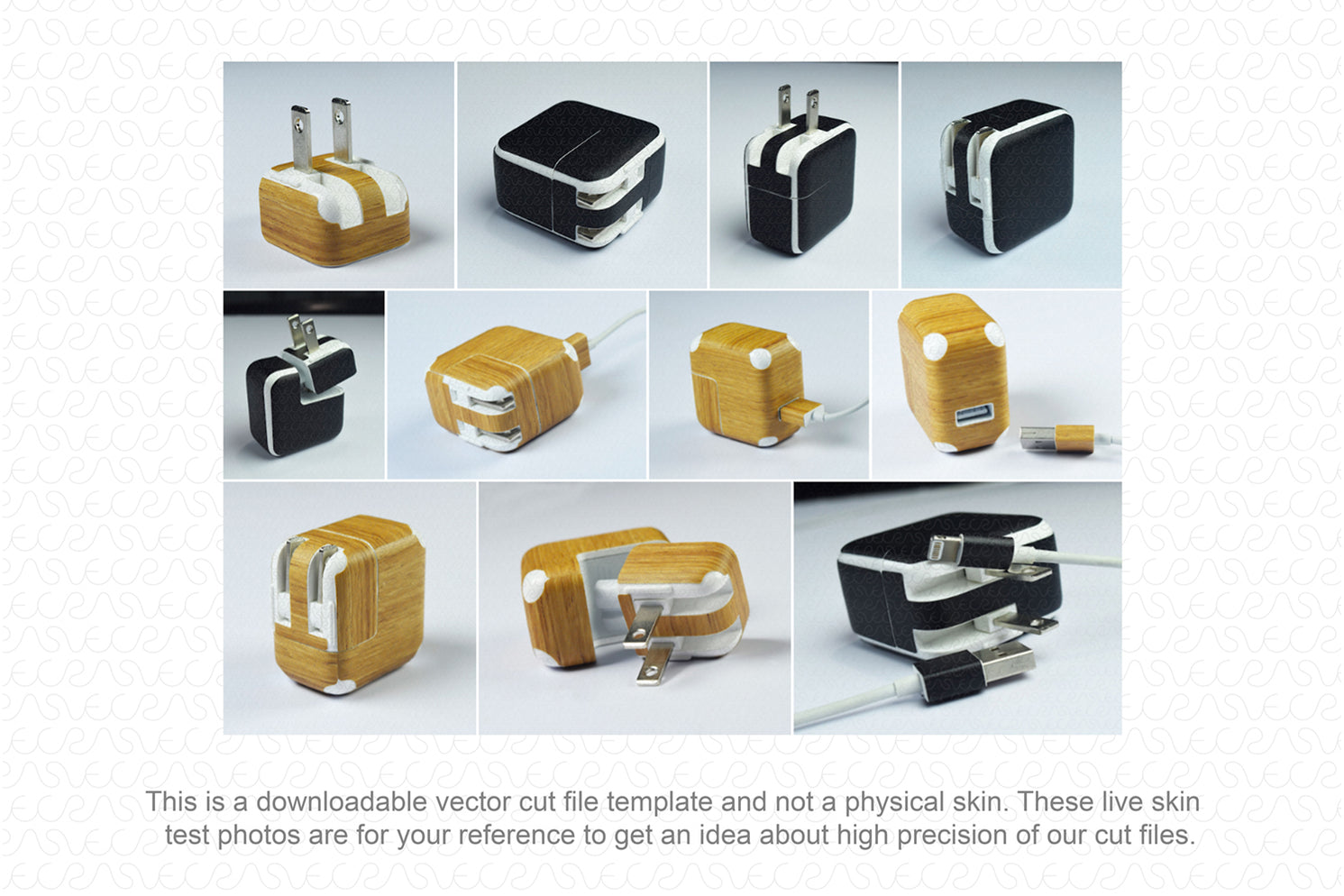 This is a downloadable vector cut file template and not a physical skin. These live skin test photos are for your reference to get an idea about high precision of our cut files.