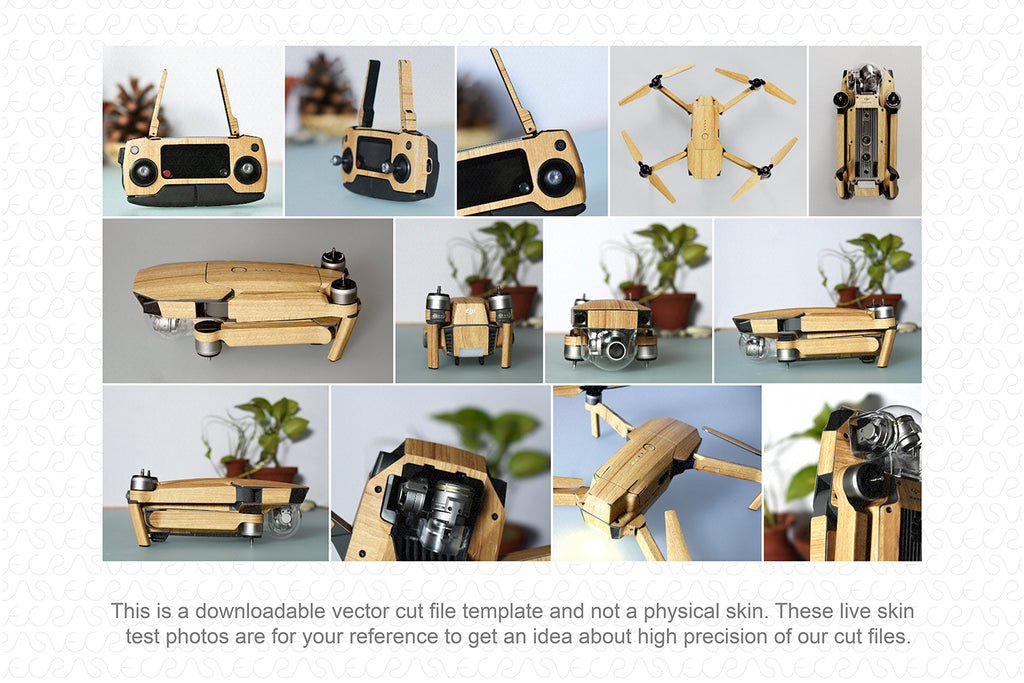 This is a downloadable vector cut file template and not a physical skin. These live skin test photos are for your reference to get an idea about high precision of our cut files.