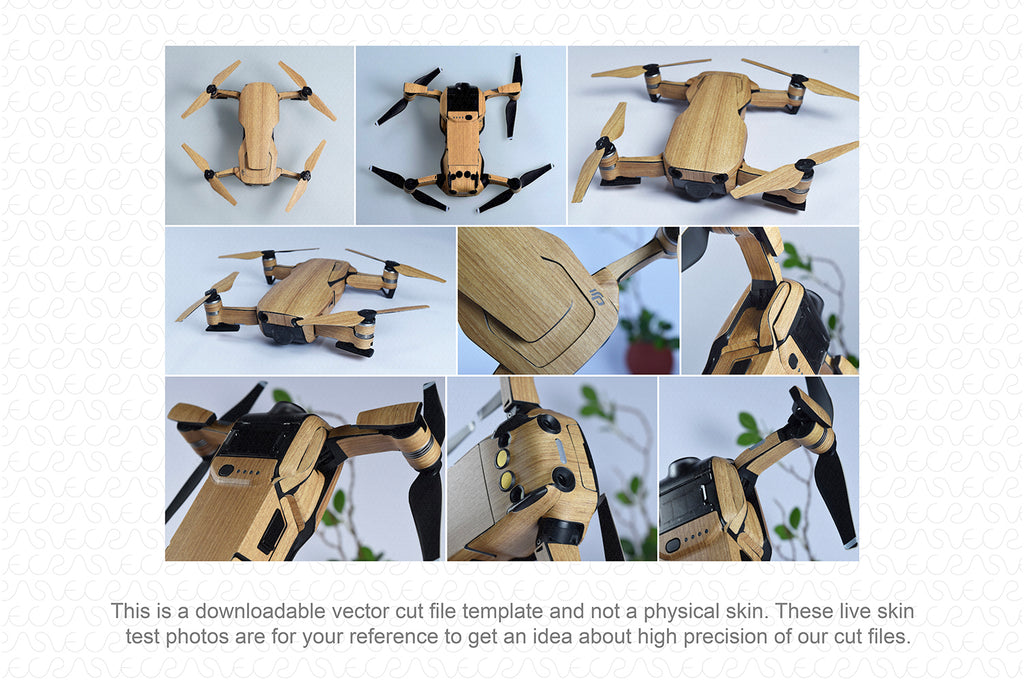 This is a downloadable vector cut file template and not a physical skin. These live skin test photos are for your reference to get an idea about high precision of our cut files.