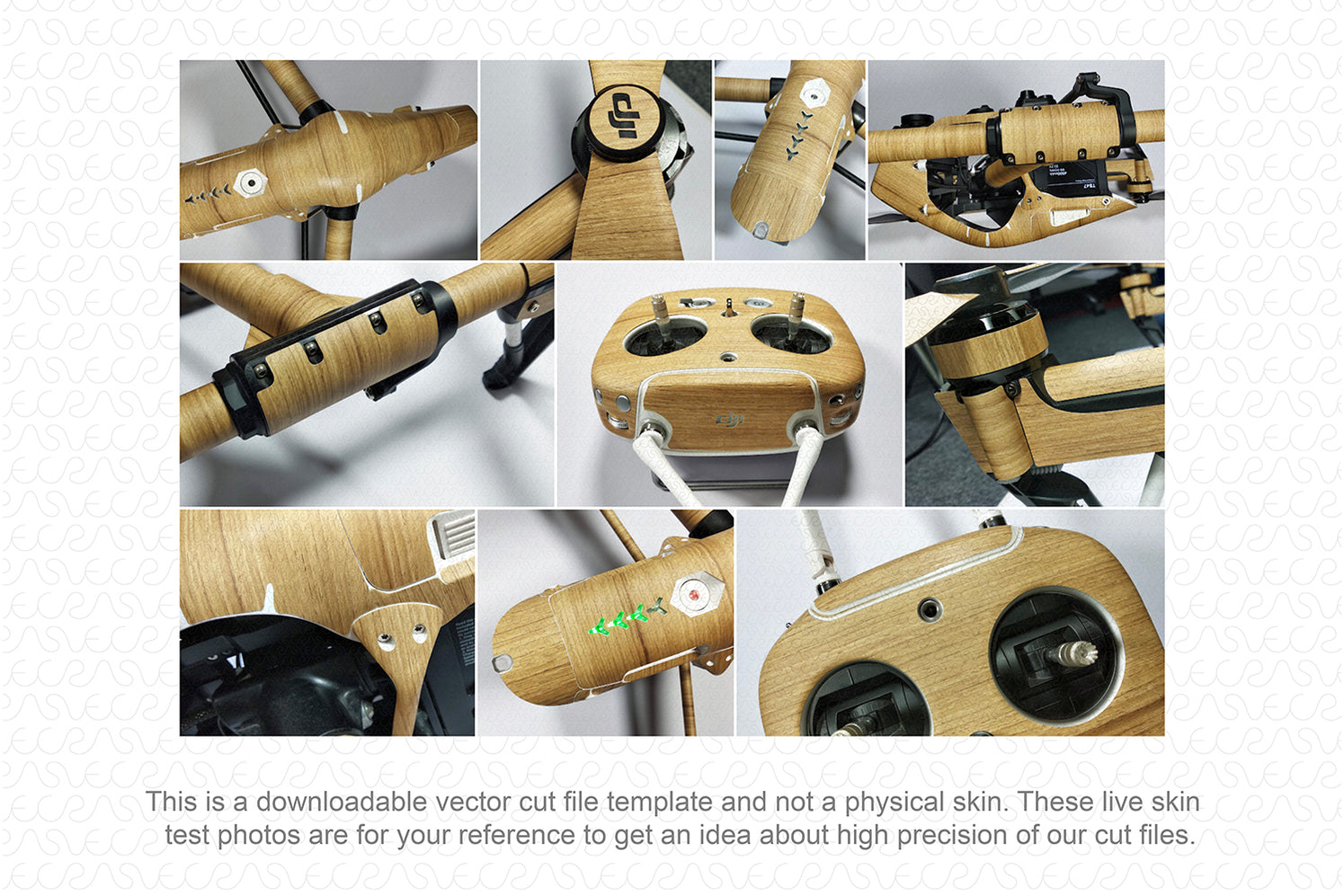 dji

TB47

dji

This is a downloadable vector cut file template and not a physical skin. These live skin test photos are for your reference to get an idea about high precision of our cut files.