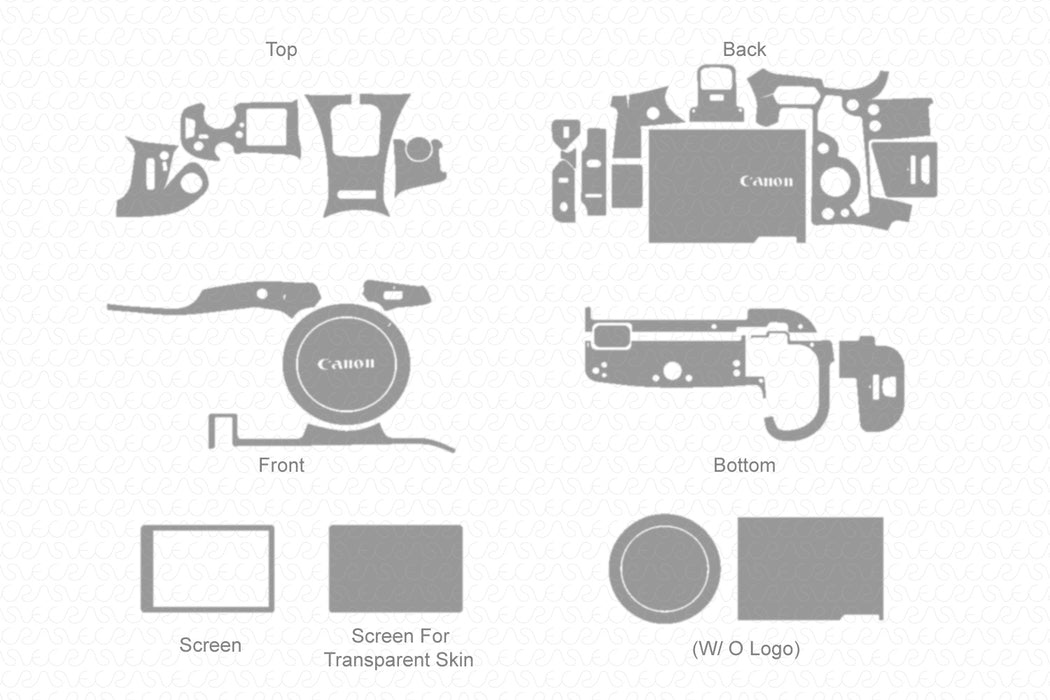 Top

Back

Canon

Canon

Front

Bottom

Screen

Screen For Transparent Skin

(W/ O Logo)