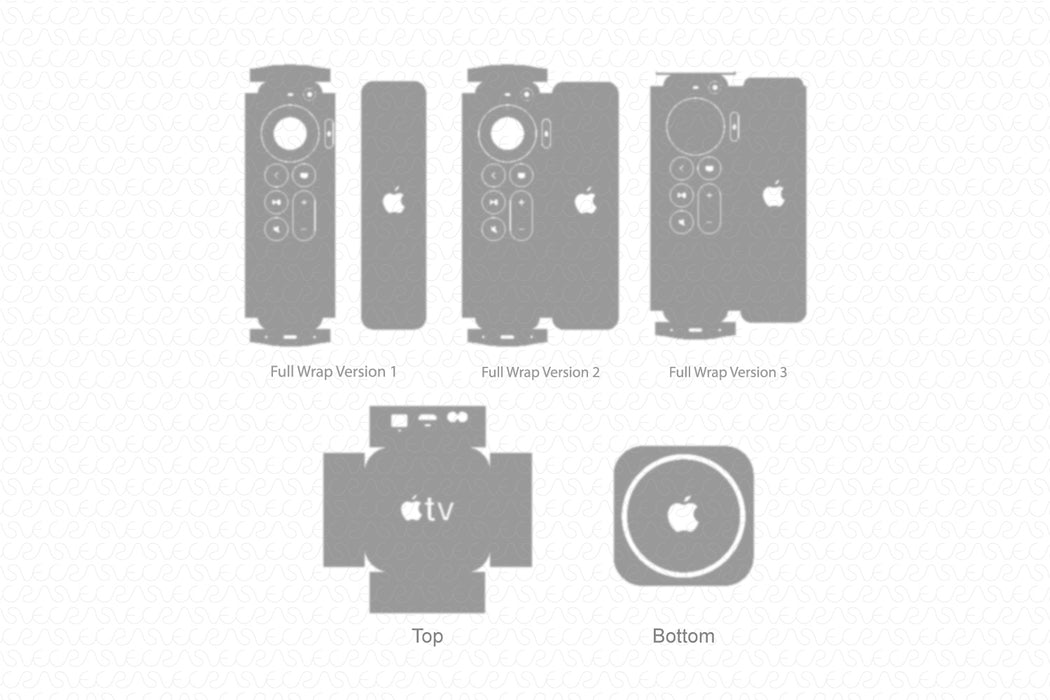 Full Wrap Version 1

Full Wrap Version 2

Full Wrap Version 3

tv

Top

Bottom