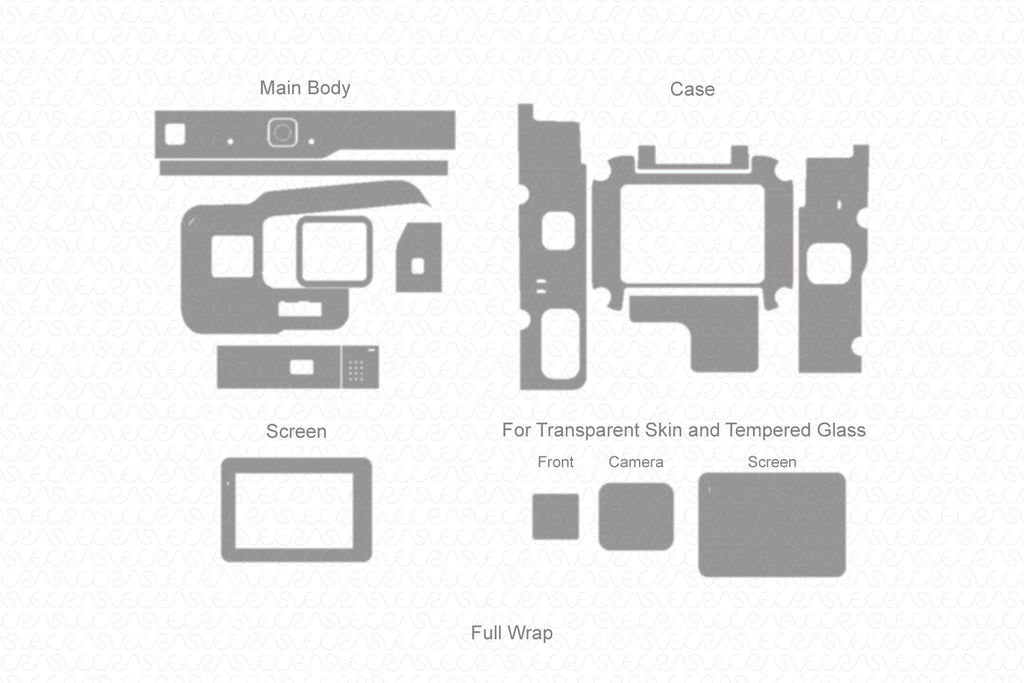 Main Body

Case

Screen

For Transparent Skin and Tempered Glass

Front

Camera

Screen

Full Wrap