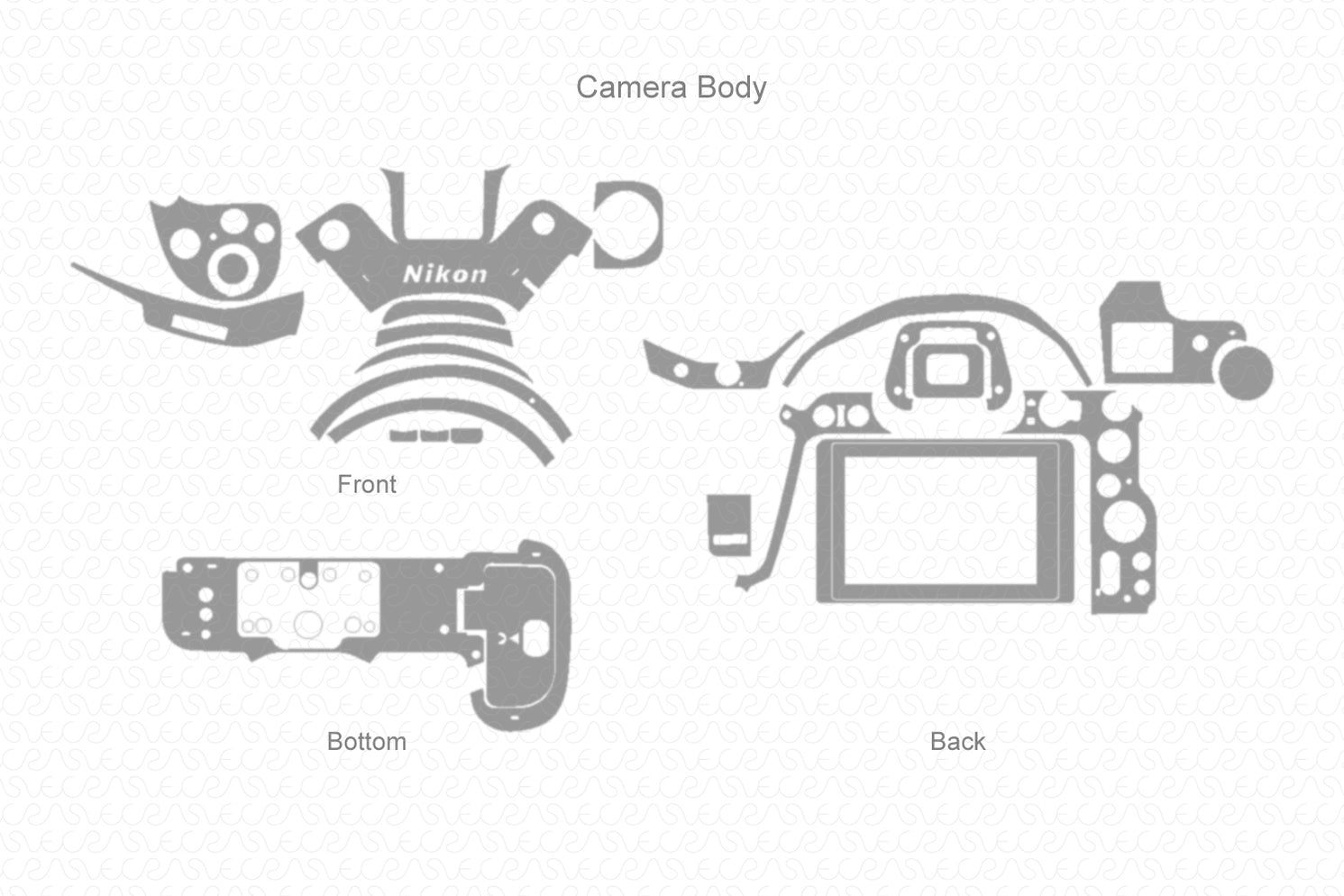 Camera Body

Nikon

Front

Bottom

Back