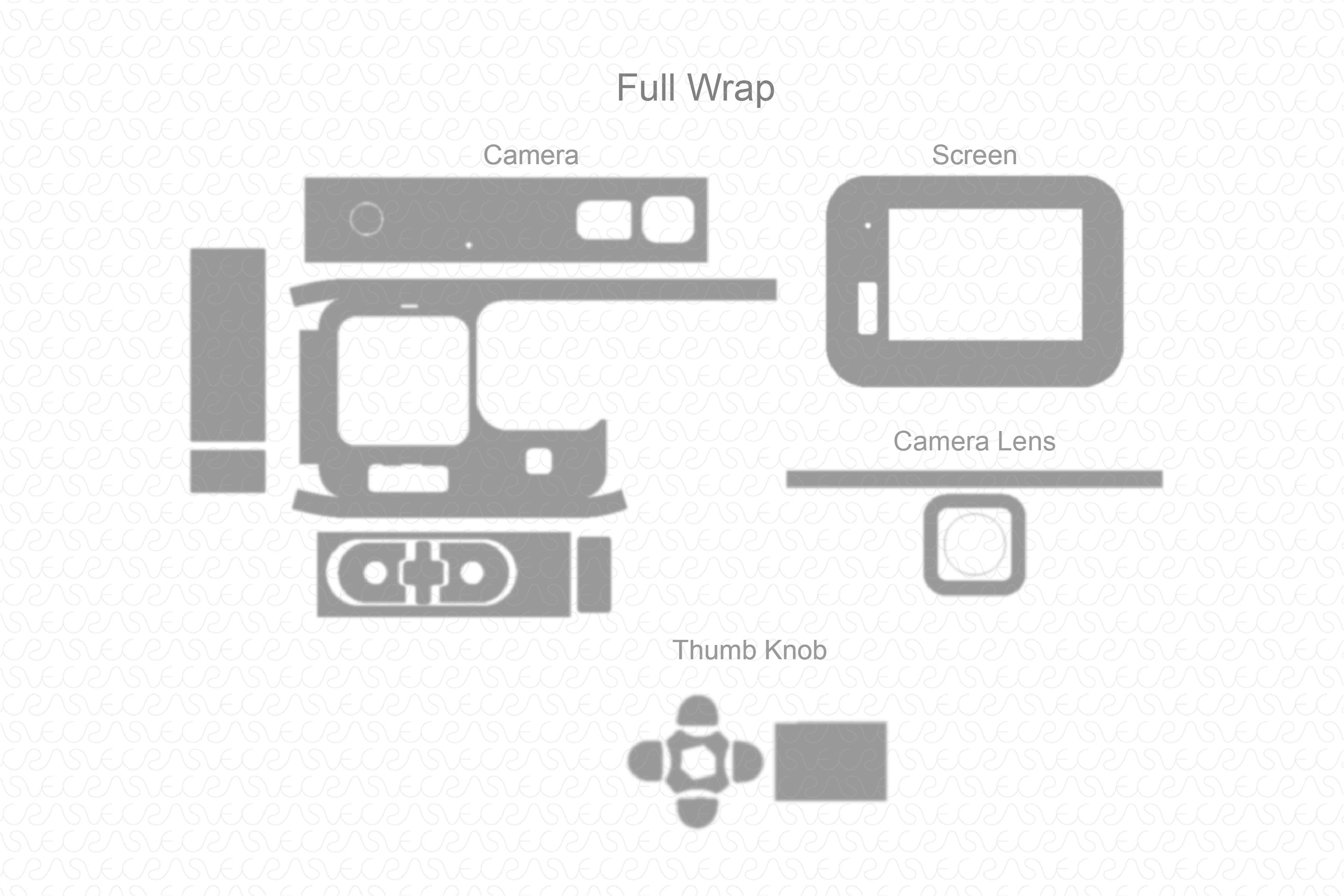 Full Wrap

Camera

Screen

Camera Lens

Thumb Knob