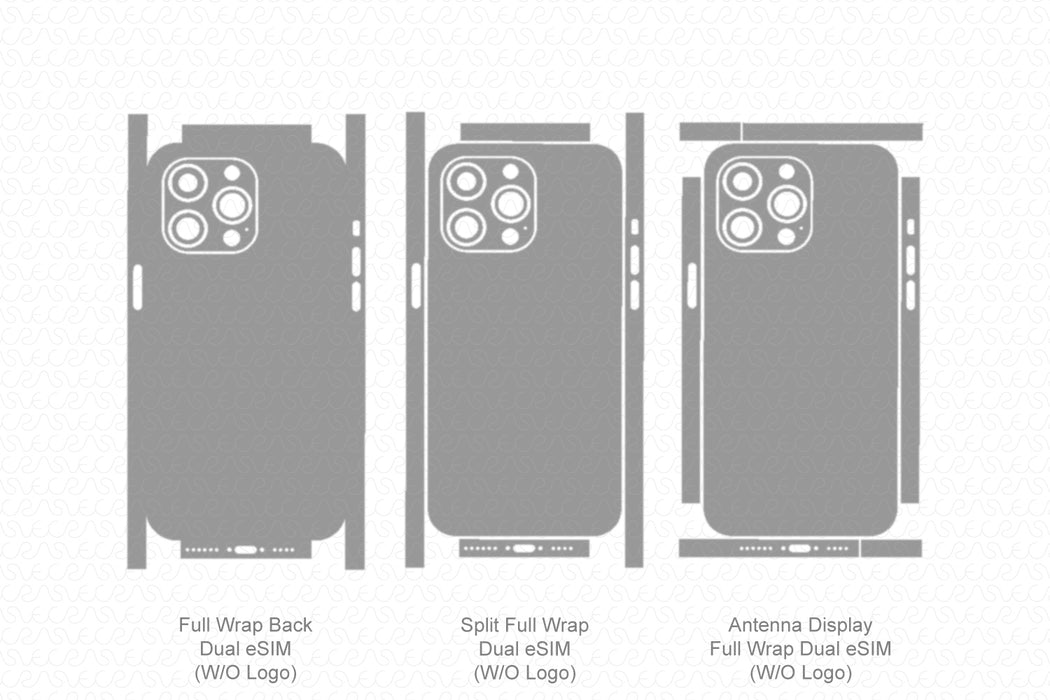 Full Wrap Back
Dual eSIM
(W/O Logo)

Split Full Wrap
Dual eSIM
(W/O Logo)

Antenna Display
Full Wrap Dual eSIM
(W/O Logo)